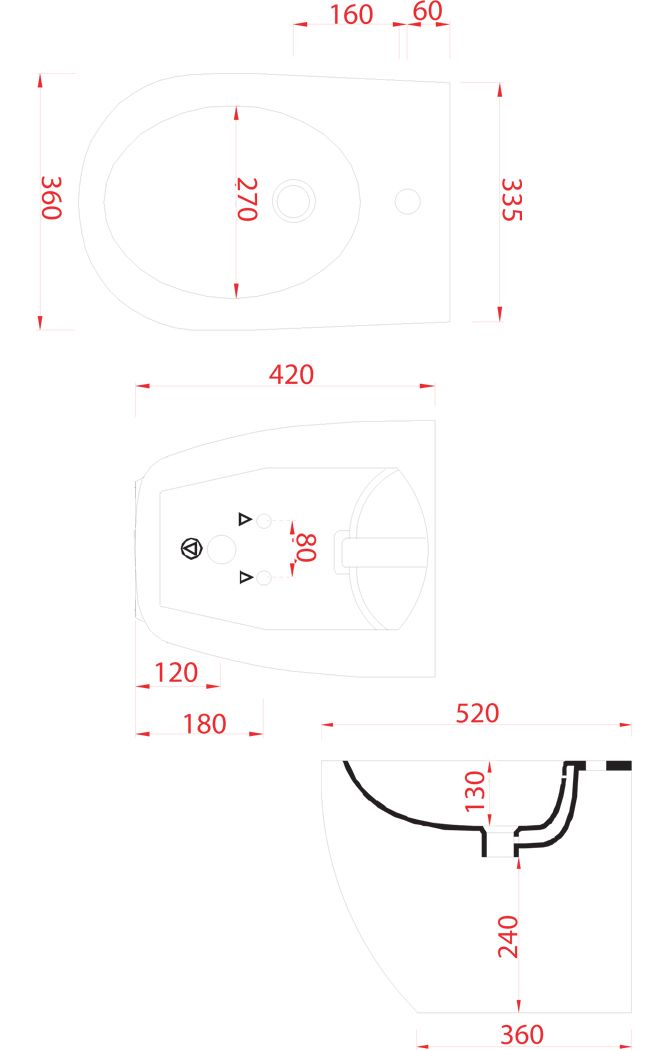 160
60
360
270
335
420
80
120
180
520
130
240
360