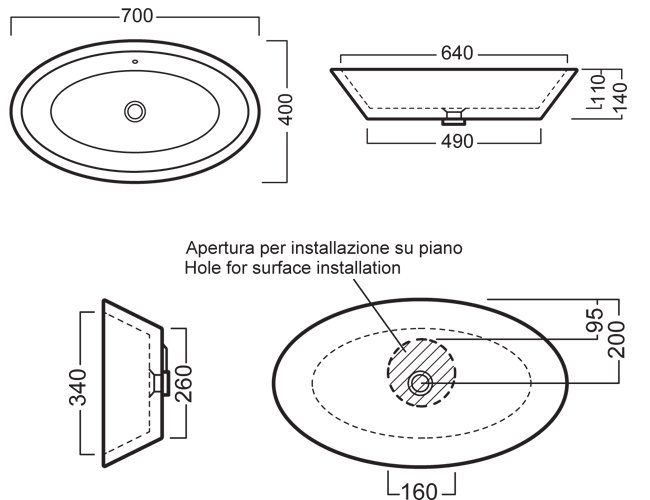 700

400

640

110

140

490

Apertura per installazione su piano
Hole for surface installation

340

260

95

200

160