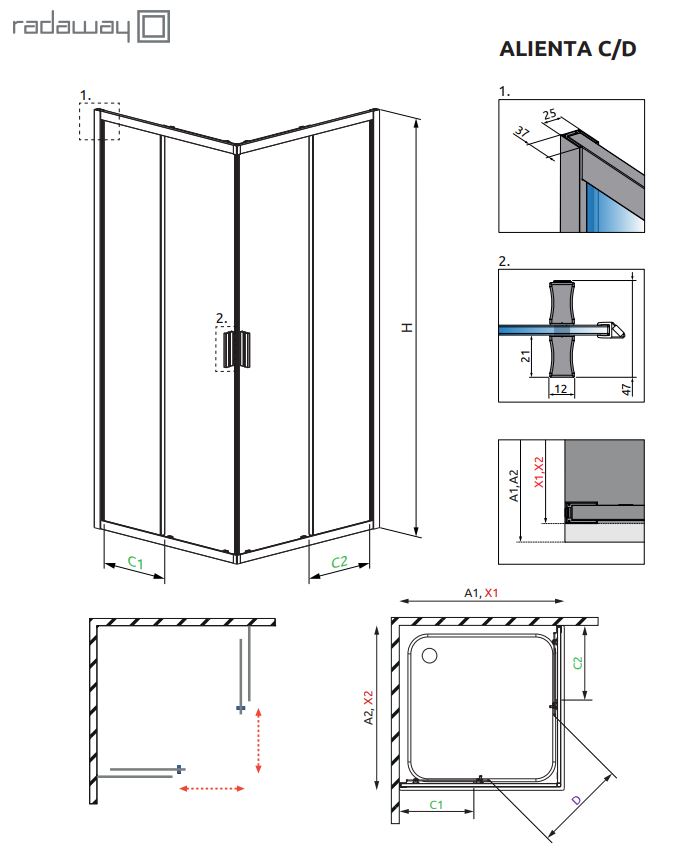 radaway

ALIENTA C/D

1.

2.

H

C1

C2

1.

25

37

2.

21

12

47

A1,A2

X1,X2

A1, X1

A2, X2

C2

C1

D