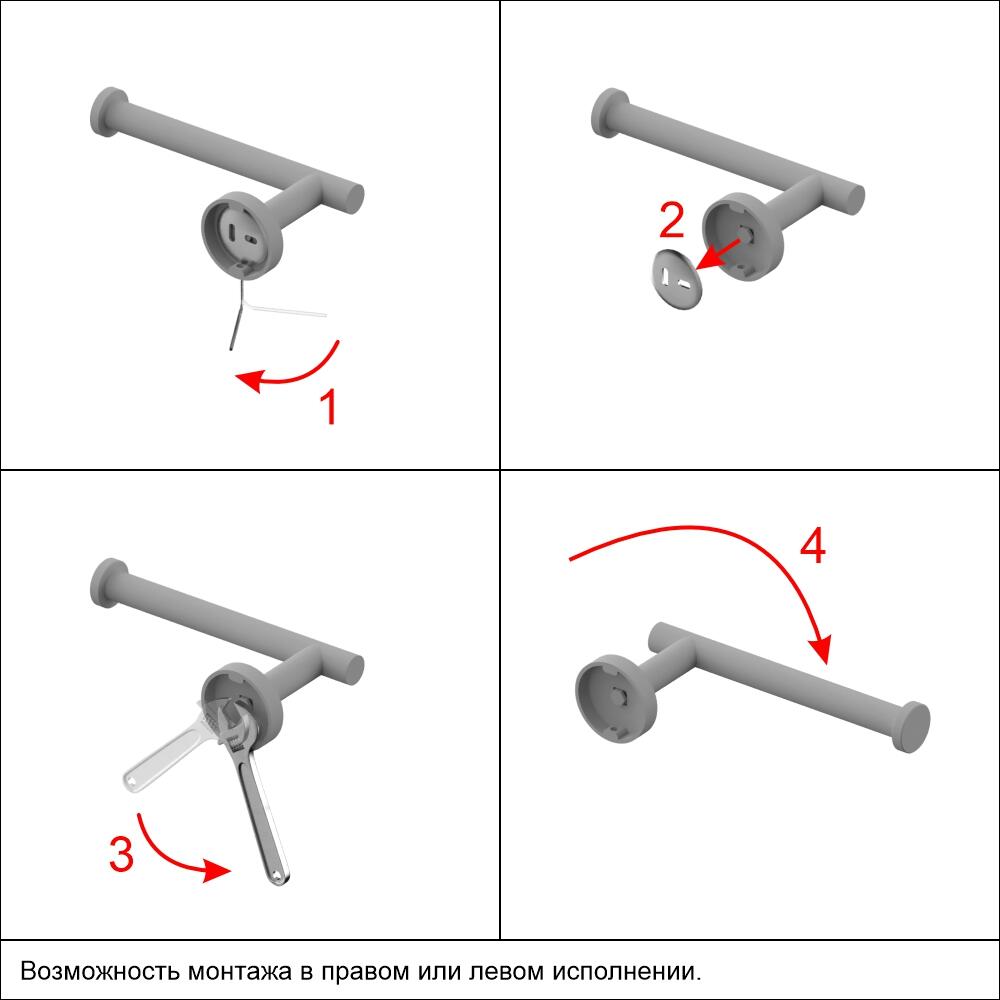 1

2

3

4

Возможность монтажа в правом или левом исполнении.