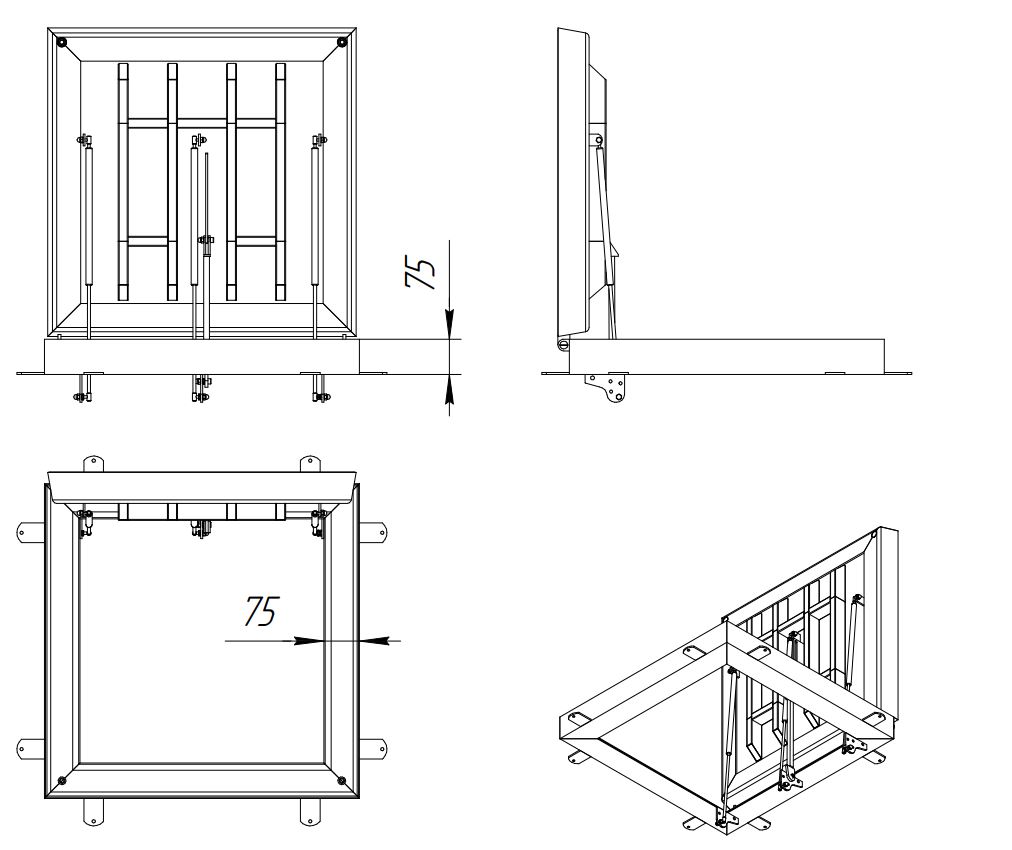 75

75