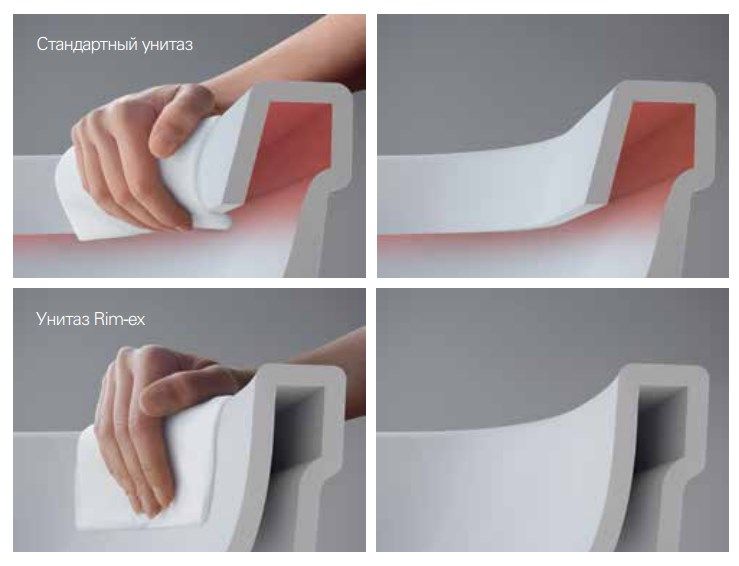 Стандартный унитаз

Унитаз Rim-ex