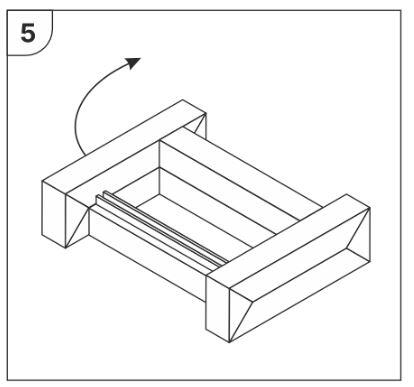 5