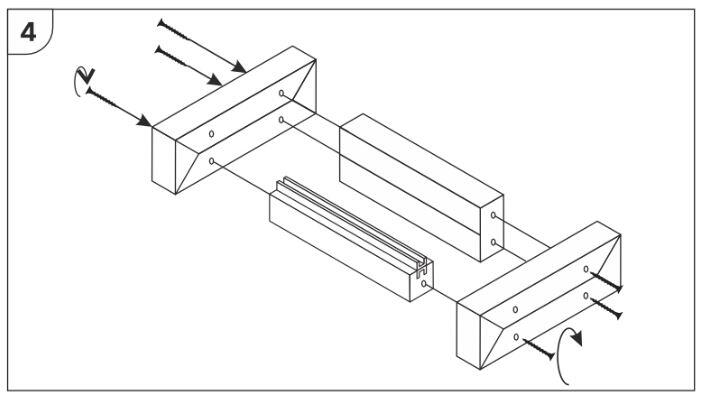 4