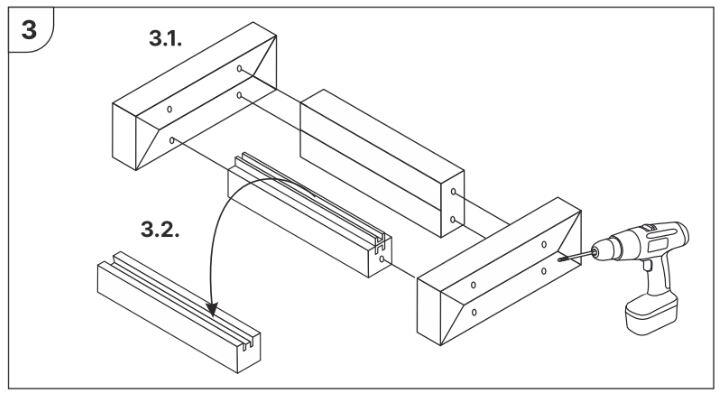 3

3.1.

3.2.