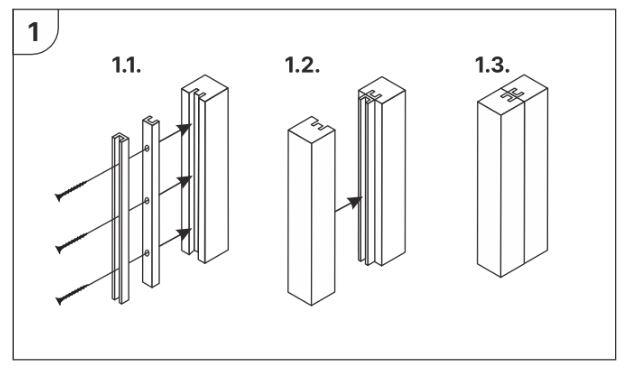 1

1.1.

1.2.

1.3.