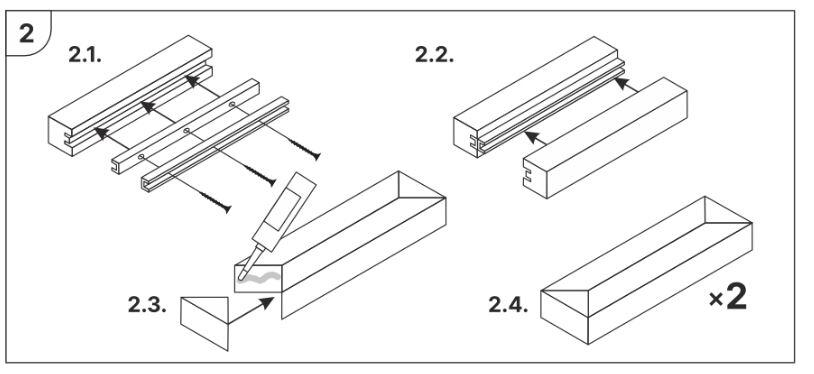 2

2.1.

2.2.

2.3.

2.4.

×2