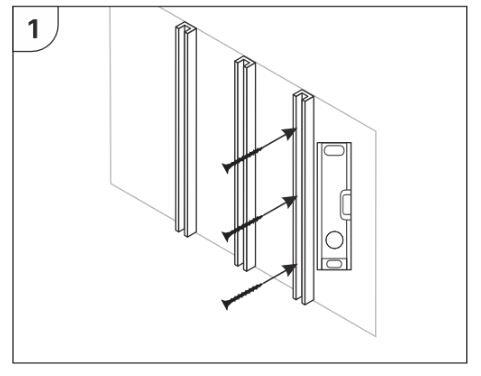 1