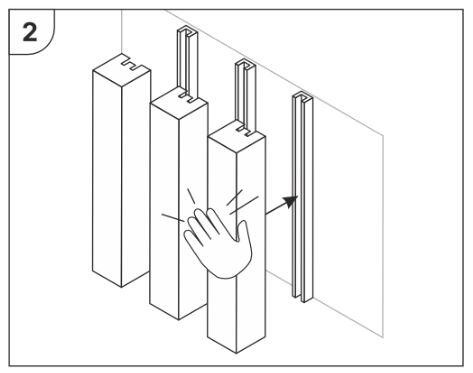 2